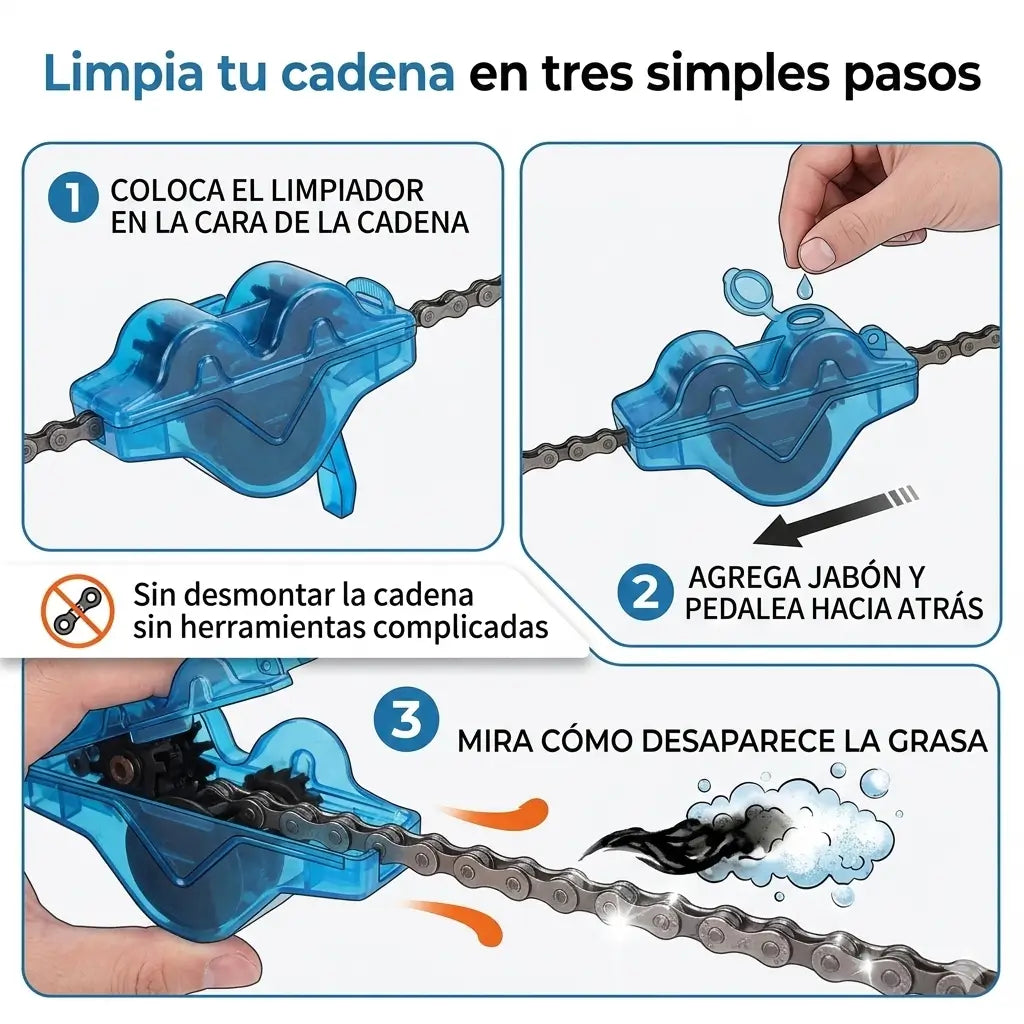 Limpia tu cadena en tres simples pasos

1 COLOCA EL LIMPIADOR EN LA CARA DE LA CADENA

2 AGREGA JABÓN Y PEDALEA HACIA ATRÁS

Sin desmontar la cadena sin herramientas complicadas

3 MIRA CÓMO DESAPARECE LA GRASA